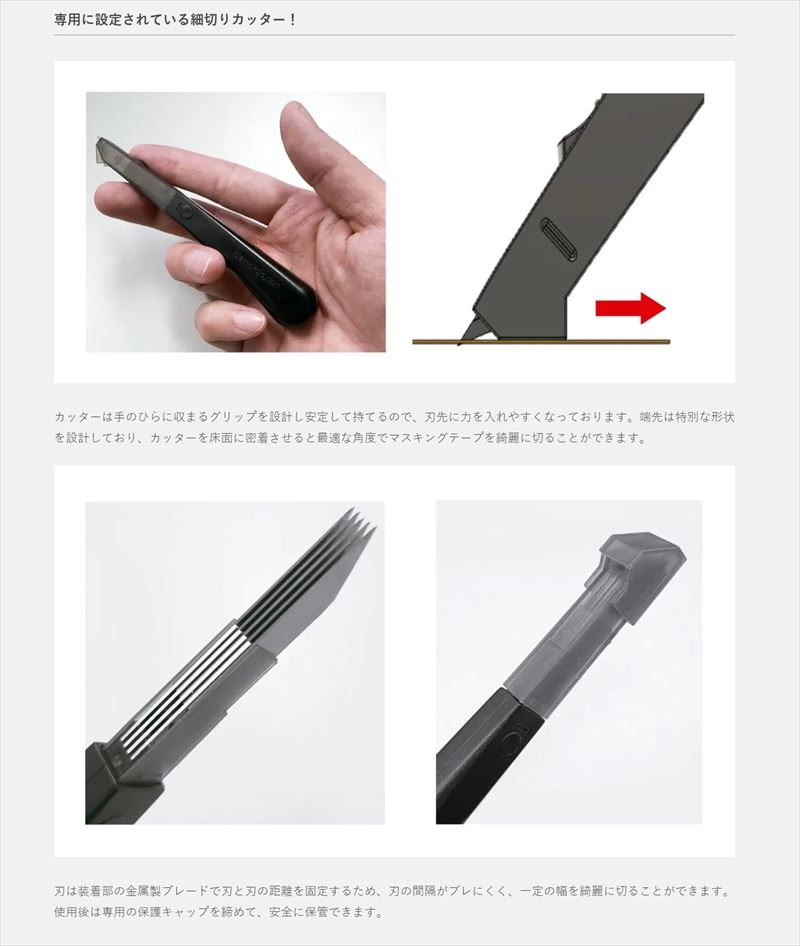 専用に設定されている細切りカッター！

カッターは手のひらに収まるグリップを設計し安定して持てるので、刃先に力を入れやすくなっております。端先は特別な形状を設計しており、カッターを床面に密着させると最適な角度でマスキングテープを綺麗に切ることができます。

刃は装着部の金属製ブレードで刃と刃の距離を固定するため、刃の間隔がブレにくく、一定の幅を綺麗に切ることができます。使用後は専用の保護キャップを締めて、安全に保管できます。