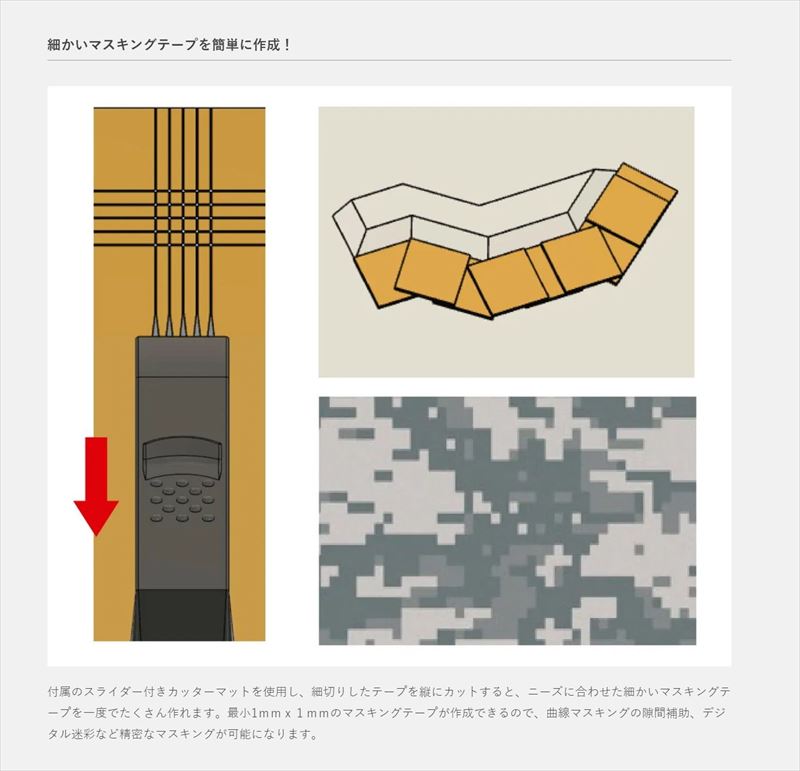 細かいマスキングテープを簡単に作成！

付属のスライダー付きカッターマットを使用し、細切りしたテープを縦にカットすると、ニーズに合わせた細かいマスキングテープを一度でたくさん作れます。最小1mm x 1mmのマスキングテープが作成できるので、曲線マスキングの隙間補助、デジタル迷彩など精密なマスキングが可能になります。